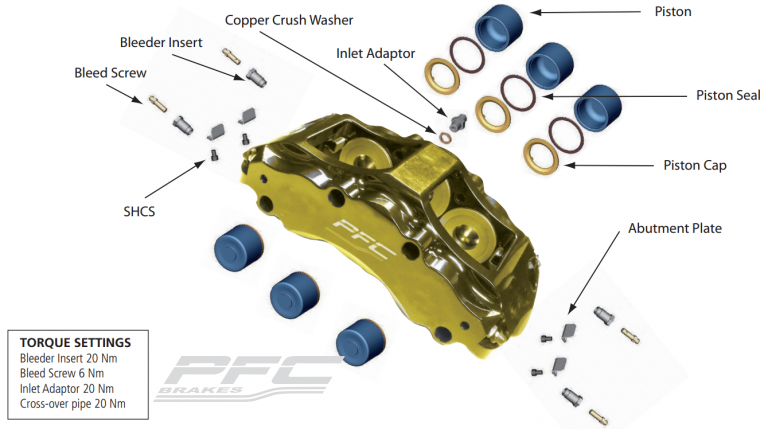 Copper Crush Washer

Piston

Bleeder Insert

Inlet Adaptor

Bleed Screw

Piston Seal

Piston Cap

SHCS

PFC

Abutment Plate

TORQUE SETTINGS
Bleeder Insert 20 Nm
Bleed Screw 6 Nm
Inlet Adaptor 20 Nm
Cross-over pipe 20 Nm

PFC
BRAKES